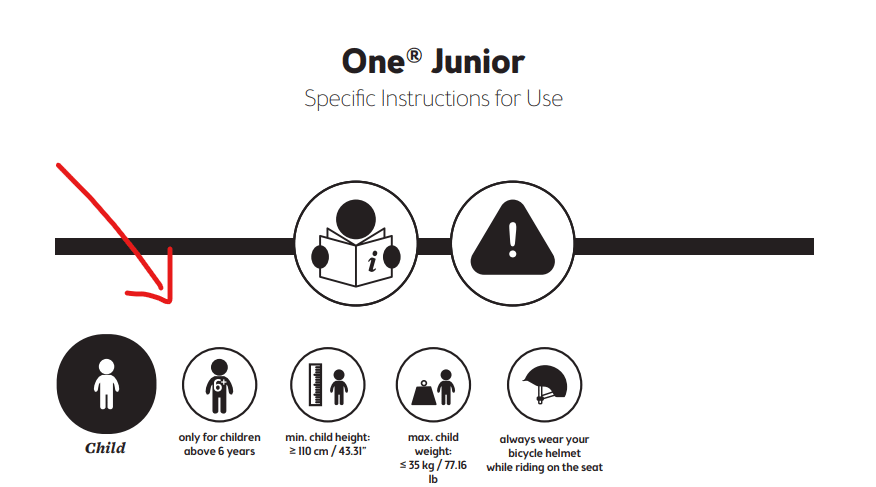 One® Junior
Specific Instructions for Use

i

!

Child

6+

only for children above 6 years

min. child height: ≥ 110 cm / 43.31"

max. child weight: ≤ 35 kg / 77.16 lb

always wear your bicycle helmet while riding on the seat